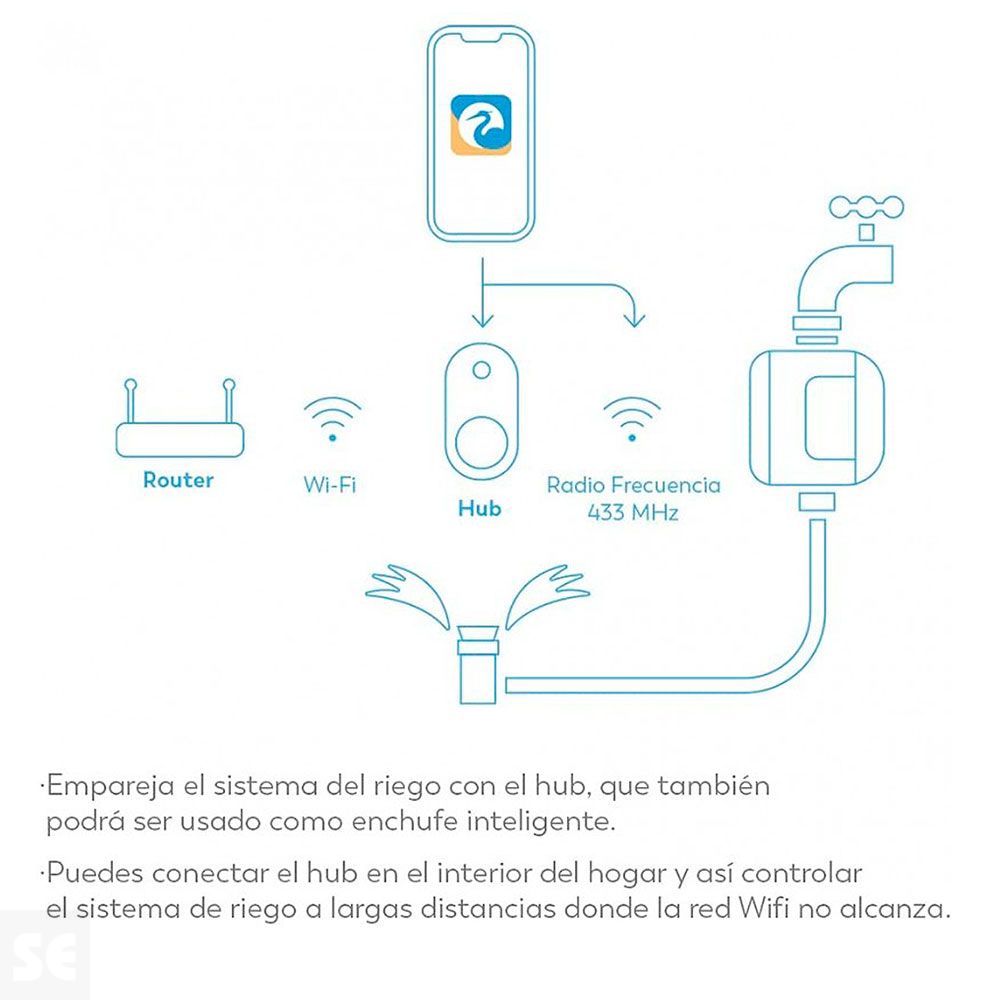 Router

Wi-Fi

Hub

Radio Frecuencia 433 MHz

·Empareja el sistema del riego con el hub, que también podrá ser usado como enchufe inteligente.

·Puedes conectar el hub en el interior del hogar y así controlar el sistema de riego a largas distancias donde la red Wifi no alcanza.

SE